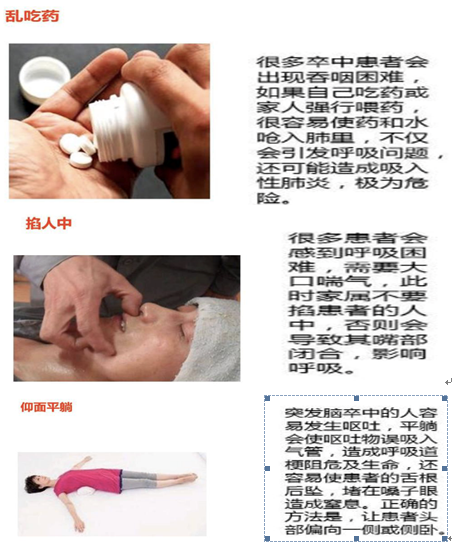 乱吃药

很多卒中患者会出现吞咽困难，如果自己吃药或家人强行喂药，很容易使药和水呛入肺里，不仅会引发呼吸问题，还可能造成吸入性肺炎，极为危险。

掐人中

很多患者会感到呼吸困难，需要大口喘气，此时家属不要掐患者的人中，否则会导致其嘴部闭合，影响呼吸。

仰面平躺

突发脑卒中的人容易发生呕吐，平躺会使呕吐物误吸入气管，造成呼吸道梗阻危及生命，还容易使患者的舌根后坠，堵在嗓子眼造成窒息。正确的方法是，让患者头部偏向一侧或侧卧。