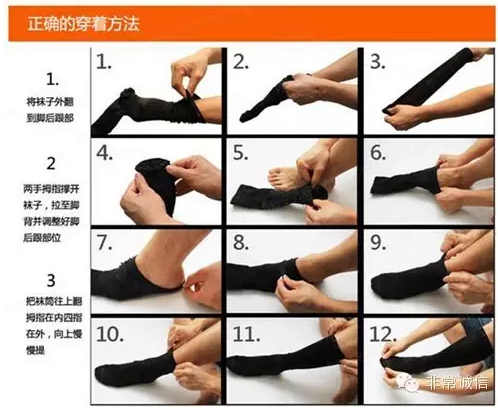 正确的穿着方法

1.
将袜子外翻到脚后跟部

2
两手拇指撑开袜子，拉至脚背并调整好脚后跟部位

3
把袜筒往上翻拇指在内四指在外，向上慢慢提

1.

2.

3.

4.

5.

6.

7.

8.

9.

10.

11.

12.

非常诚信